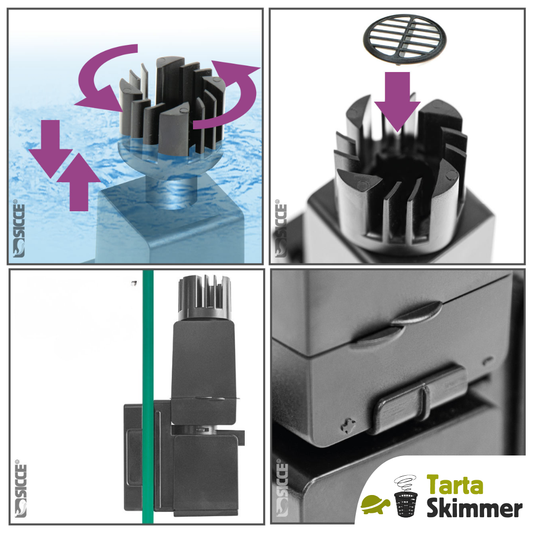 SICCE®

SICCE®

SICCE®

SICCE®

Tarta
Skimmer